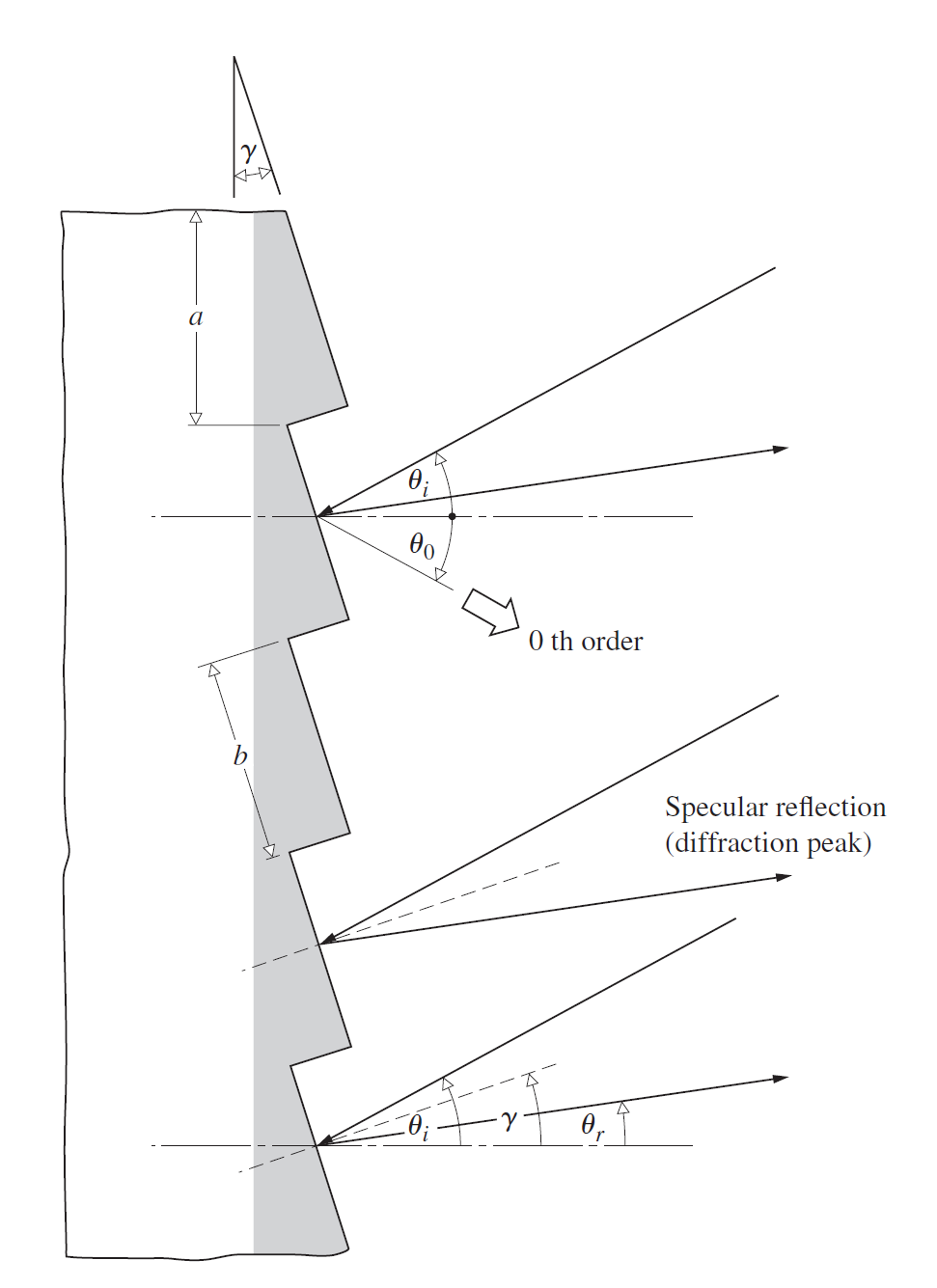 $\gamma$

$a$

$\theta_i$

$\theta_0$

0 th order

$b$

Specular reflection (diffraction peak)

$\theta_i$

$\gamma$

$\theta_r$